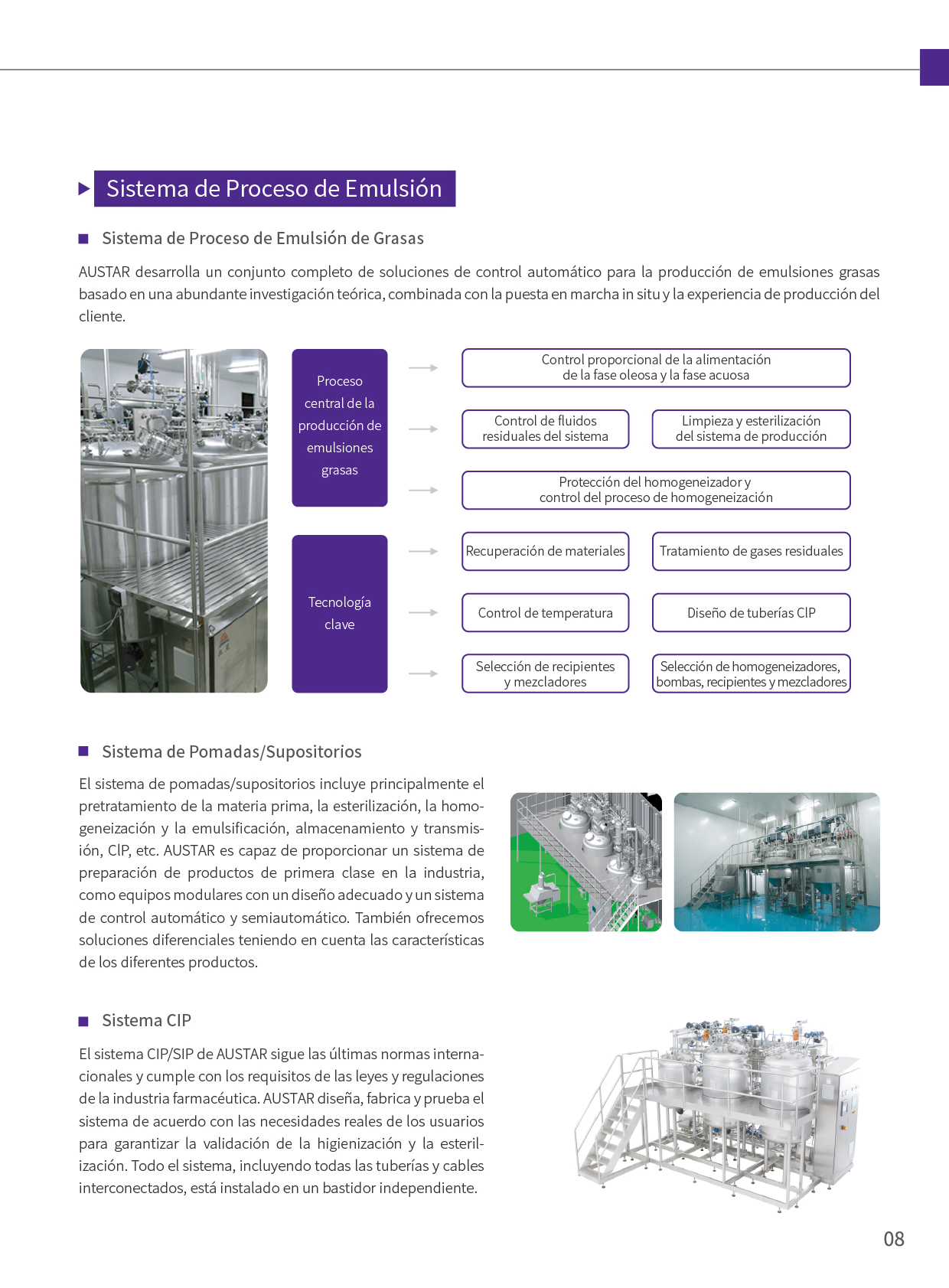 Sistema de Proceso de Emulsión

Sistema de Proceso de Emulsión de Grasas

AUSTAR desarrolla un conjunto completo de soluciones de control automático para la producción de emulsiones grasas basado en una abundante investigación teórica, combinada con la puesta en marcha in situ y la experiencia de producción del cliente.

Proceso central de la producción de emulsiones grasas

Control proporcional de la alimentación de la fase oleosa y la fase acuosa

Control de fluidos residuales del sistema

Limpieza y esterilización del sistema de producción

Protección del homogeneizador y control del proceso de homogeneización

Tecnología clave

Recuperación de materiales

Tratamiento de gases residuales

Control de temperatura

Diseño de tuberías CIP

Selección de recipientes y mezcladores

Selección de homogeneizadores, bombas, recipientes y mezcladores

Sistema de Pomadas/Supositorios

El sistema de pomadas/supositorios incluye principalmente el pretratamiento de la materia prima, la esterilización, la homogeneización y la emulsificación, almacenamiento y transmisión, CIP, etc. AUSTAR es capaz de proporcionar un sistema de preparación de productos de primera clase en la industria, como equipos modulares con un diseño adecuado y un sistema de control automático y semiautomático. También ofrecemos soluciones diferenciales teniendo en cuenta las características de los diferentes productos.

Sistema CIP

El sistema CIP/SIP de AUSTAR sigue las últimas normas internacionales y cumple con los requisitos de las leyes y regulaciones de la industria farmacéutica. AUSTAR diseña, fabrica y prueba el sistema de acuerdo con las necesidades reales de los usuarios para garantizar la validación de la higienización y la esterilización. Todo el sistema, incluyendo todas las tuberías y cables interconectados, está instalado en un bastidor independiente.

08